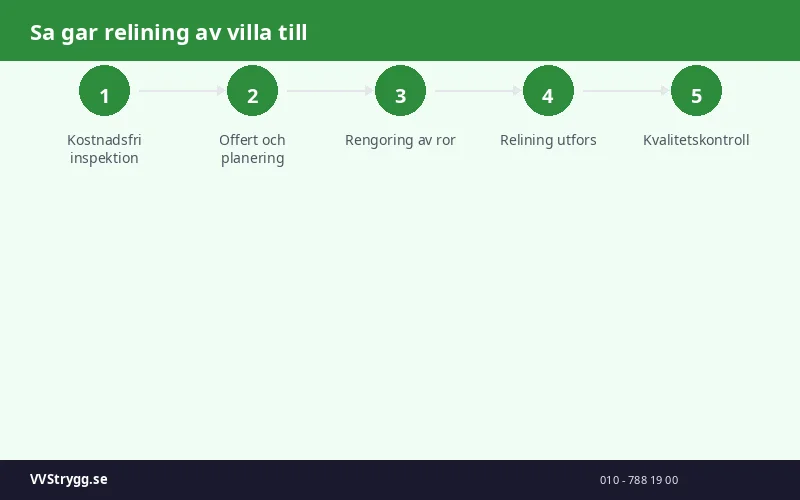 Sa gar relining av villa till

1
Kostnadsfri inspektion

2
Offert och planering

3
Rengoring av ror

4
Relining utfors

5
Kvalitetskontroll

VVStrygg.se

010 - 788 19 00