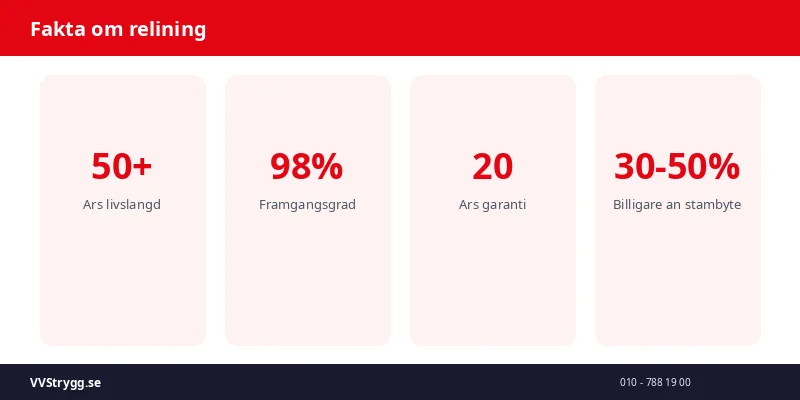 Fakta om relining

50+
Ars livslangd

98%
Framgangsgrad

20
Ars garanti

30-50%
Billigare an stambyte

VVStrygg.se

010 - 788 19 00