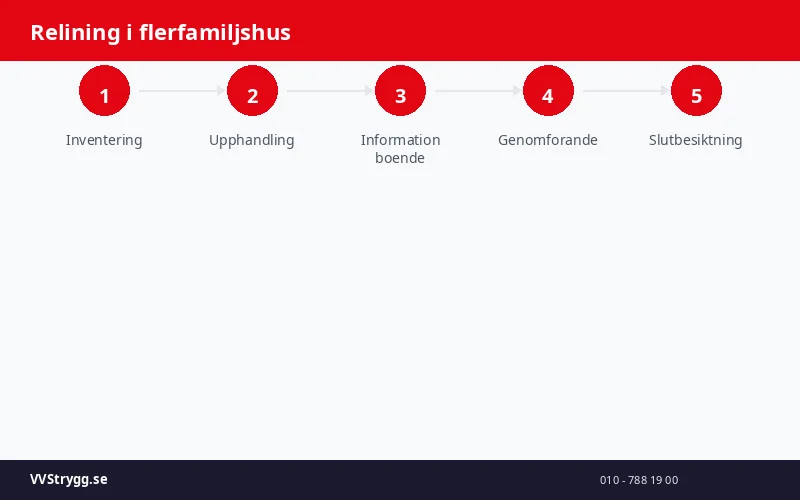 Relining i flerfamiljshus

1
Inventering

2
Upphandling

3
Information boende

4
Genomforande

5
Slutbesiktning

VVStrygg.se

010 - 788 19 00